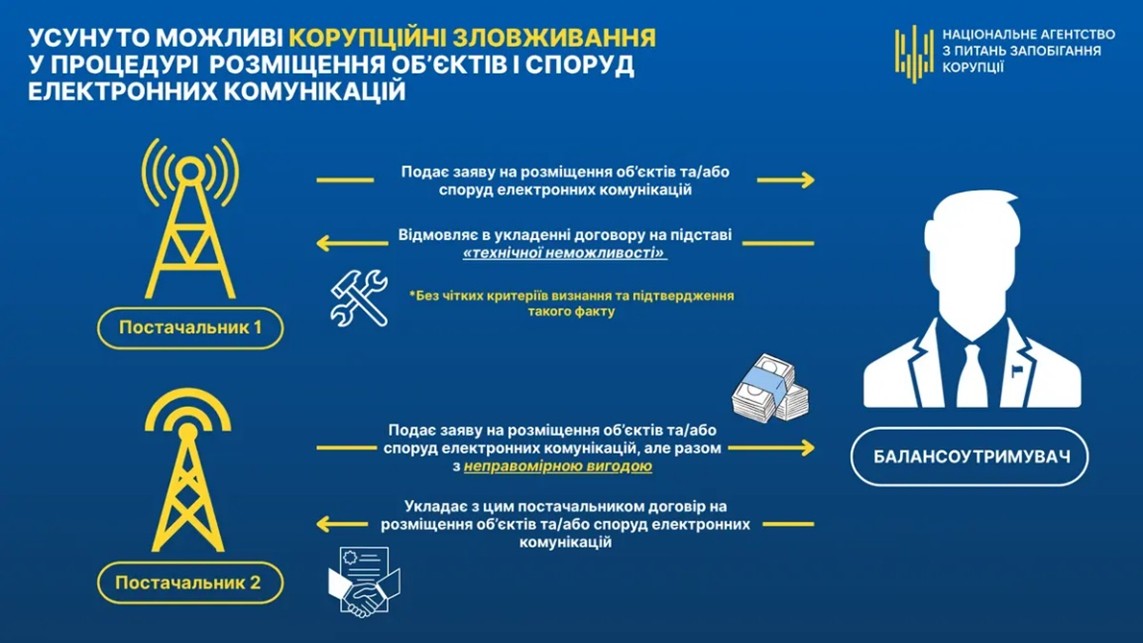 УСУНУТО МОЖЛИВІ КОРУПЦІЙНІ ЗЛОВЖИВАННЯ У ПРОЦЕДУРІ РОЗМІЩЕННЯ ОБ'ЄКТІВ І СПОРУД ЕЛЕКТРОННИХ КОМУНІКАЦІЙ

НАЦІОНАЛЬНЕ АГЕНТСТВО З ПИТАНЬ ЗАПОБІГАННЯ КОРУПЦІЇ

Подає заяву на розміщення об'єктів та/або споруд електронних комунікацій

Відмовляє в укладенні договору на підставі «технічної неможливості»

*Без чітких критеріїв визнання та підтвердження такого факту

Постачальник 1

Подає заяву на розміщення об'єктів та/або споруд електронних комунікацій, але разом з неправомірною вигодою

Укладає з цим постачальником договір на розміщення об'єктів та/або споруд електронних комунікацій

Постачальник 2

БАЛАНСОУТРИМУВАЧ